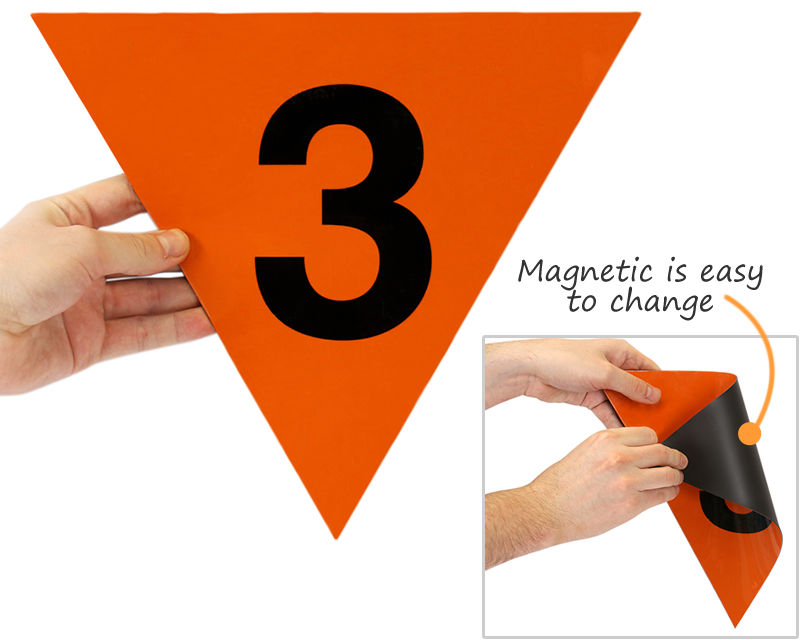 3

Magnetic is easy to change